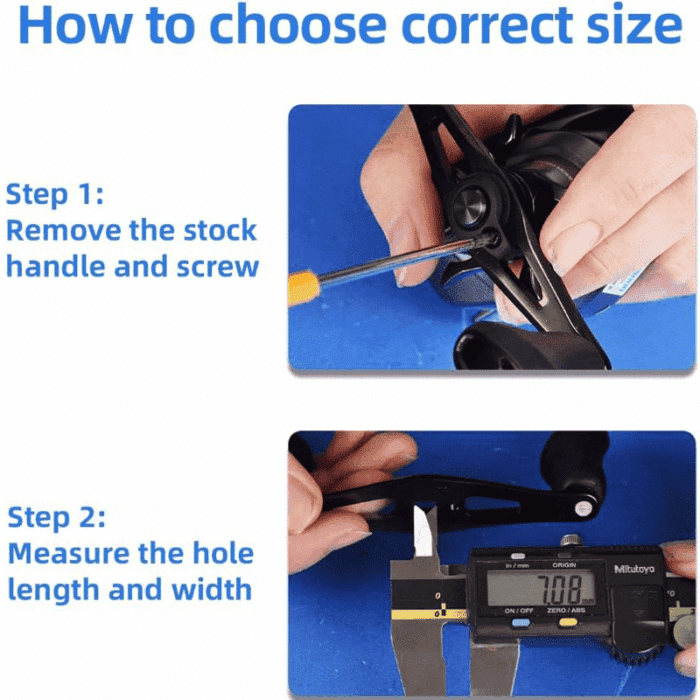 How to choose correct size

Step 1:
Remove the stock handle and screw

Step 2:
Measure the hole length and width

in / mm ORIGIN Mitutoyo
7.08 mm
ON / OFF ZERO / ABS